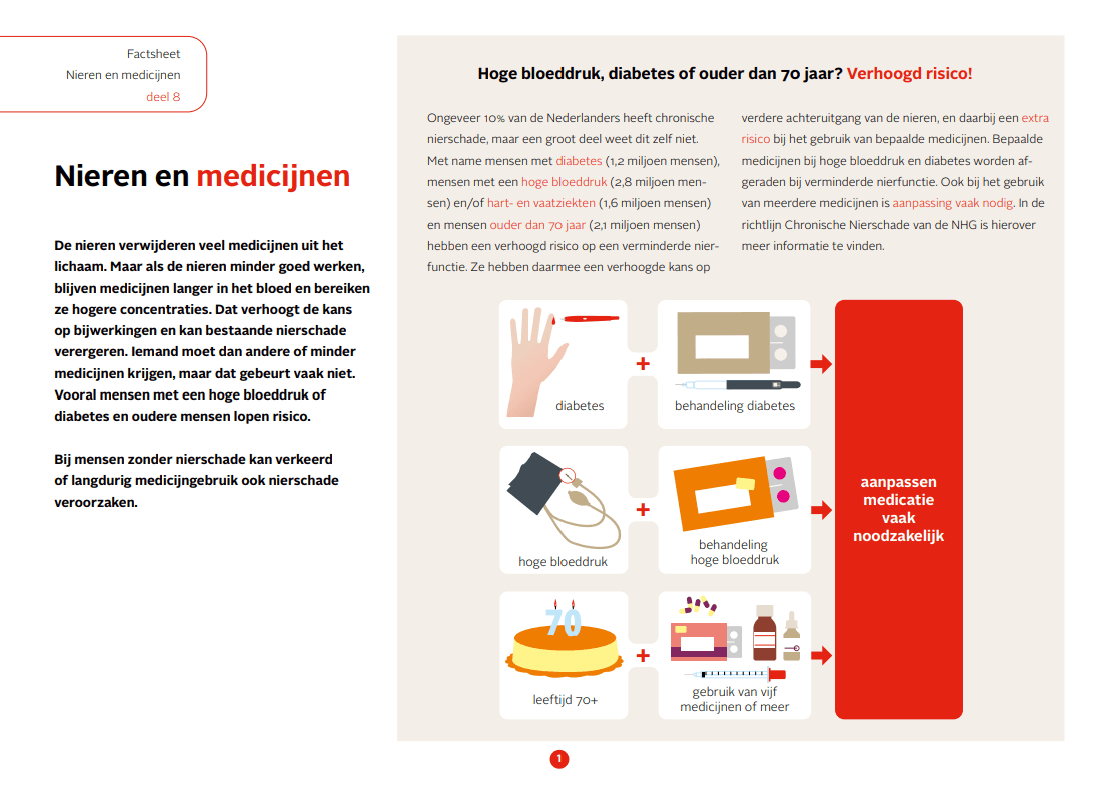 Factsheet
Nieren en medicijnen
deel 8

Nieren en medicijnen

De nieren verwijderen veel medicijnen uit het lichaam. Maar als de nieren minder goed werken, blijven medicijnen langer in het bloed en bereiken ze hogere concentraties. Dat verhoogt de kans op bijwerkingen en kan bestaande nierschade verergeren. Iemand moet dan andere of minder medicijnen krijgen, maar dat gebeurt vaak niet. Vooral mensen met een hoge bloeddruk of diabetes en oudere mensen lopen risico.

Bij mensen zonder nierschade kan verkeerd of langdurig medicijngebruik ook nierschade veroorzaken.

Hoge bloeddruk, diabetes of ouder dan 70 jaar? Verhoogd risico!

Ongeveer 10% van de Nederlanders heeft chronische nierschade, maar een groot deel weet dit zelf niet. Met name mensen met diabetes (1,2 miljoen mensen), mensen met een hoge bloeddruk (2,8 miljoen mensen) en/of hart- en vaatziekten (1,6 miljoen mensen) en mensen ouder dan 70 jaar (2,1 miljoen mensen) hebben een verhoogd risico op een verminderde nierfunctie. Ze hebben daarmee een verhoogde kans op

verdere achteruitgang van de nieren, en daarbij een extra risico bij het gebruik van bepaalde medicijnen. Bepaalde medicijnen bij hoge bloeddruk en diabetes worden afgeraden bij verminderde nierfunctie. Ook bij het gebruik van meerdere medicijnen is aanpassing vaak nodig. In de richtlijn Chronische Nierschade van de NHG is hierover meer informatie te vinden.

diabetes
+
behandeling diabetes

hoge bloeddruk
+
behandeling hoge bloeddruk

70
leeftijd 70+
+
gebruik van vijf medicijnen of meer

aanpassen medicatie vaak noodzakelijk

1